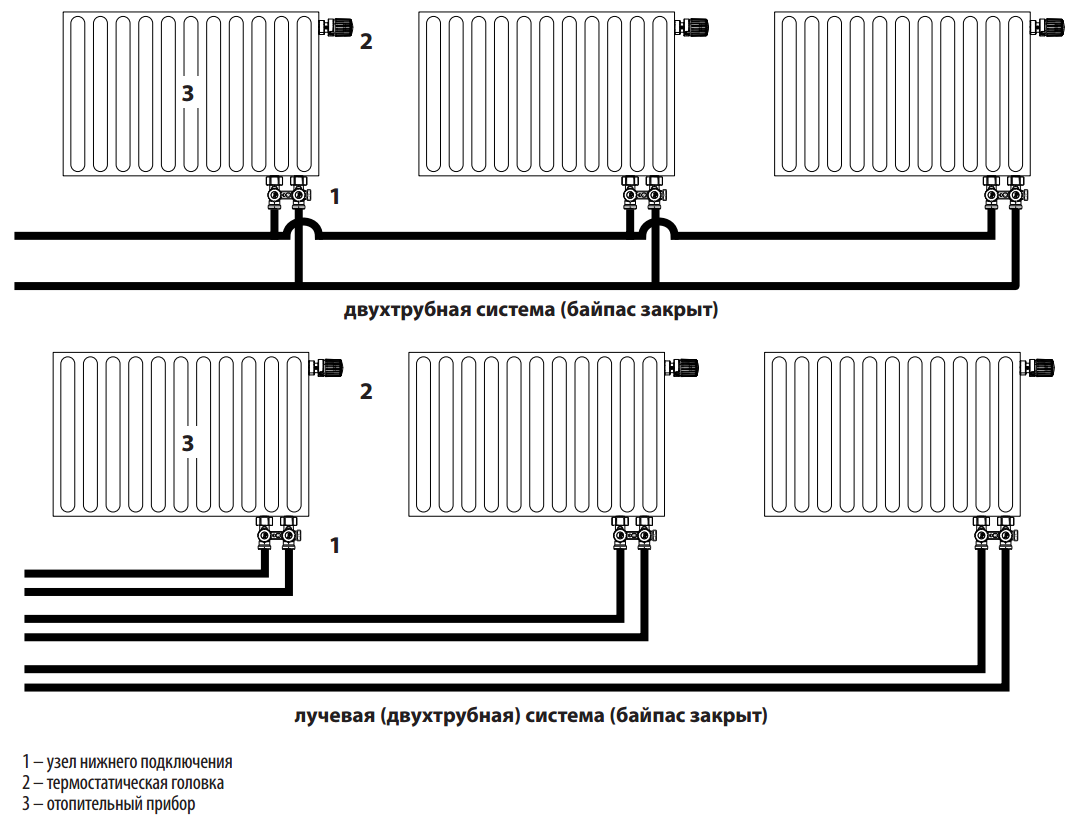 2

3

1

двухтрубная система (байпас закрыт)

2

3

1

лучевая (двухтрубная) система (байпас закрыт)

1 – узел нижнего подключения
2 – термостатическая головка
3 – отопительный прибор