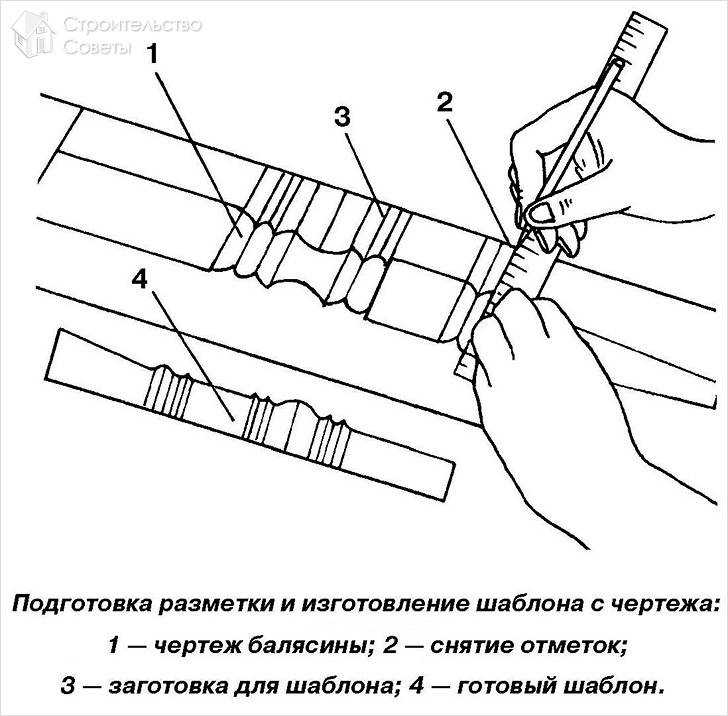 Строительство Советы

1

3

2

4

Подготовка разметки и изготовление шаблона с чертежа:

1 — чертеж балясины; 2 — снятие отметок;

3 — заготовка для шаблона; 4 — готовый шаблон.