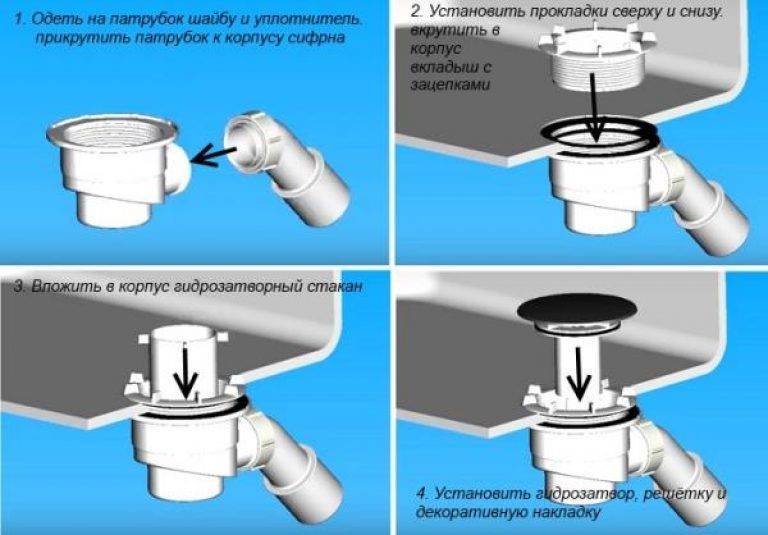 1. Одеть на патрубок шайбу и уплотнитель. прикрутить патрубок к корпусу сифрна

2. Установить прокладки сверху и снизу. вкрутить в корпус вкладыш с зацепками

3. Вложить в корпус гидрозатворный стакан

4. Установить гидрозатвор, решётку и декоративную накладку