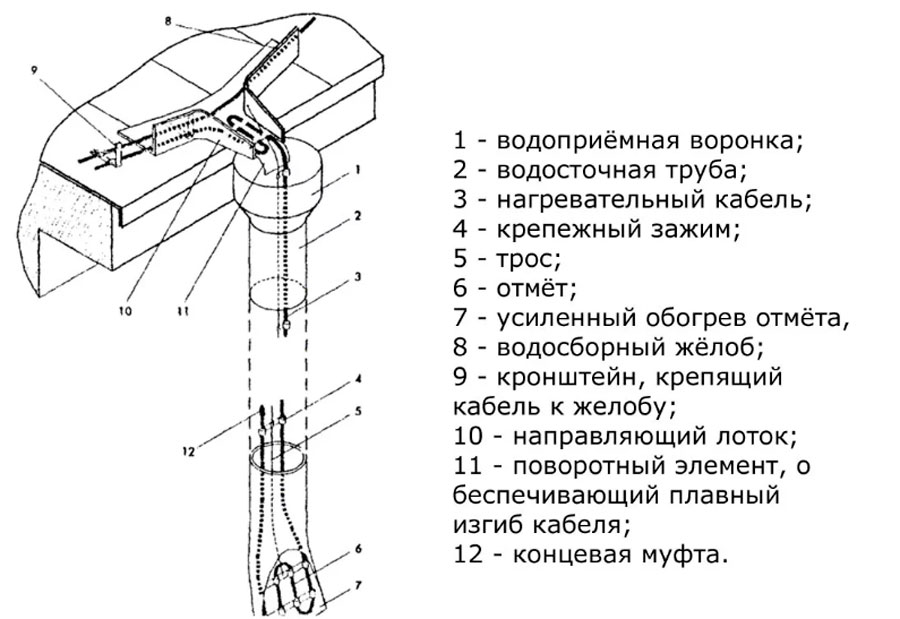 8
9
1
2
3
10
11
4
5
12
6
7

1 - водоприёмная воронка;
2 - водосточная труба;
3 - нагревательный кабель;
4 - крепежный зажим;
5 - трос;
6 - отмёт;
7 - усиленный обогрев отмёта,
8 - водосборный жёлоб;
9 - кронштейн, крепящий кабель к желобу;
10 - направляющий лоток;
11 - поворотный элемент, о беспечивающий плавный изгиб кабеля;
12 - концевая муфта.