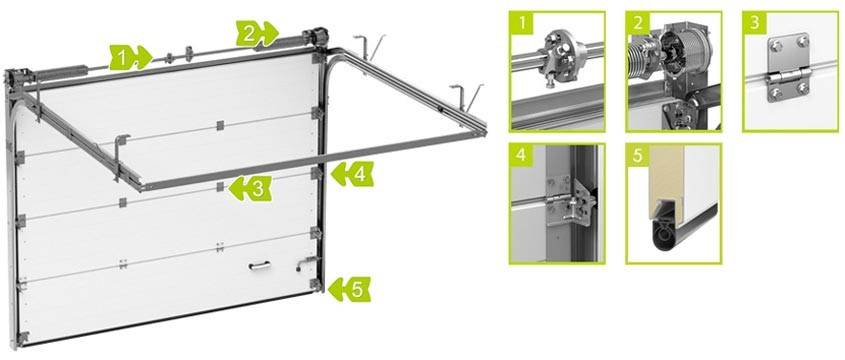 1
2
3
4
5
1
2
3
4
5